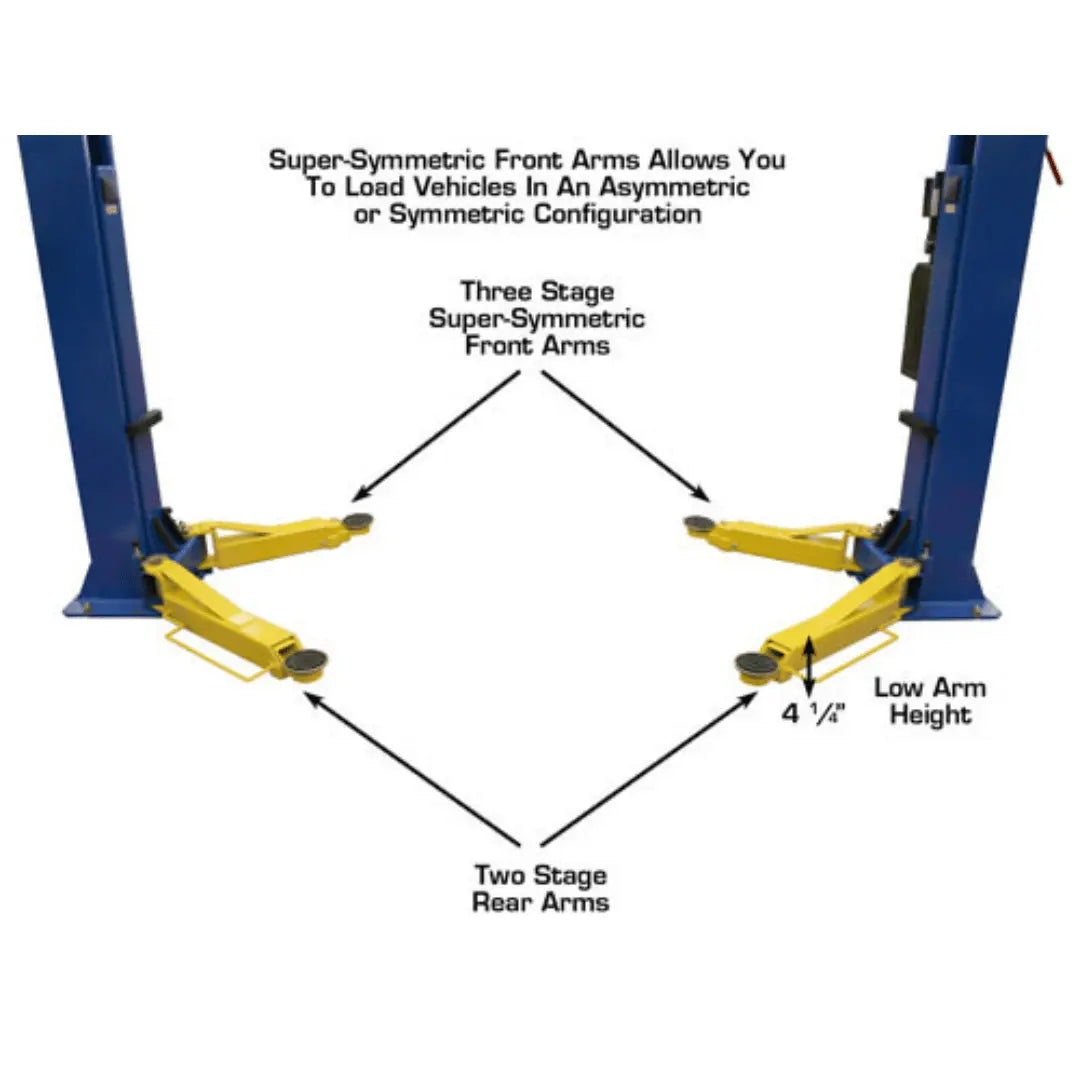 Super-Symmetric Front Arms Allows You To Load Vehicles In An Asymmetric or Symmetric Configuration

Three Stage Super-Symmetric Front Arms

4 ¼"

Low Arm Height

Two Stage Rear Arms