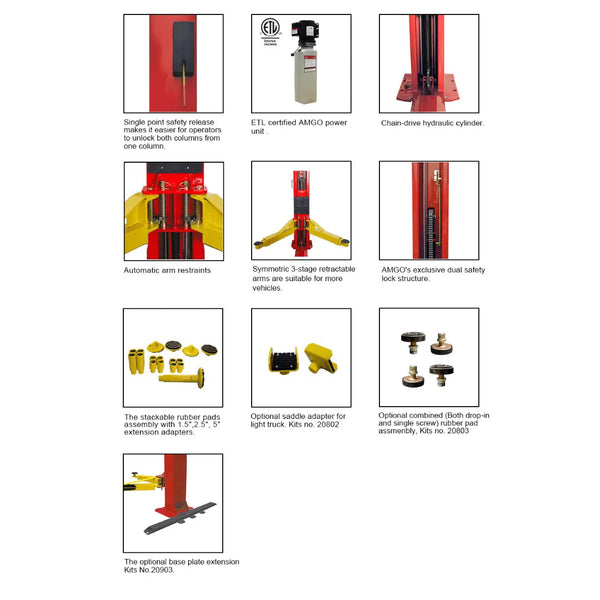 Single point safety release makes it easier for operators to unlock both columns from one column.

ETL

ETL certified AMGO power unit .

Chain-drive hydraulic cylinder.

Automatic arm restraints

Symmetric 3-stage retractable arms are suitable for more vehicles.

AMGO's exclusive dual safety lock structure.

The stackable rubber pads assembly with 1.5",2.5", 5" extension adapters.

Optional saddle adapter for light truck. Kits no. 20802

Optional combined (Both drop-in and single screw) rubber pad assmenbly, Kits no. 20803

The optional base plate extension Kits No.20903.