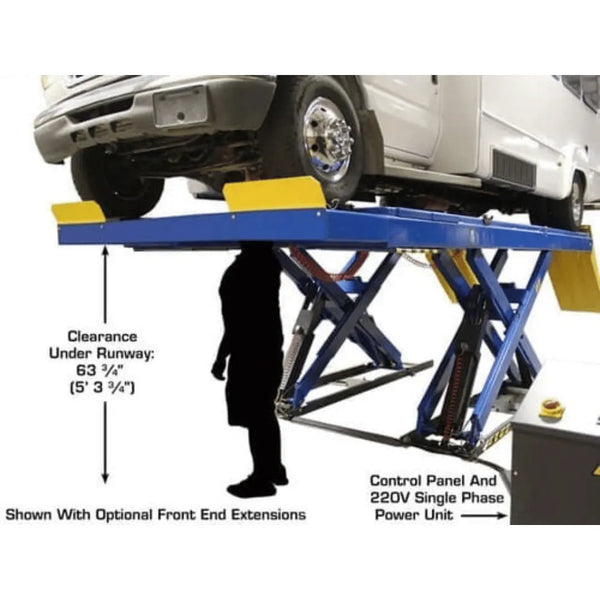 Clearance Under Runway: 63 ¾" (5' 3 ¾")

Shown With Optional Front End Extensions

Control Panel And 220V Single Phase Power Unit